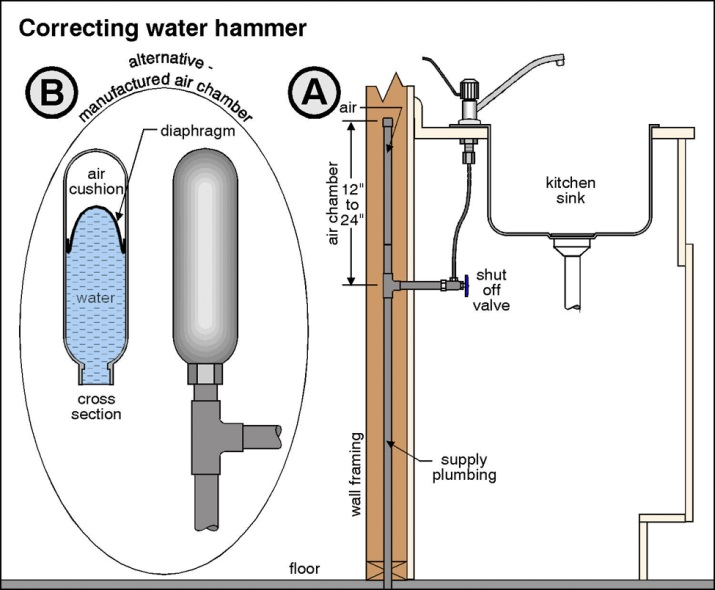 Correcting water hammer

B

alternative - manufactured air chamber

diaphragm

air cushion

water

cross section

A

air

air chamber

12" to 24"

kitchen sink

shut off valve

wall framing

supply plumbing

floor